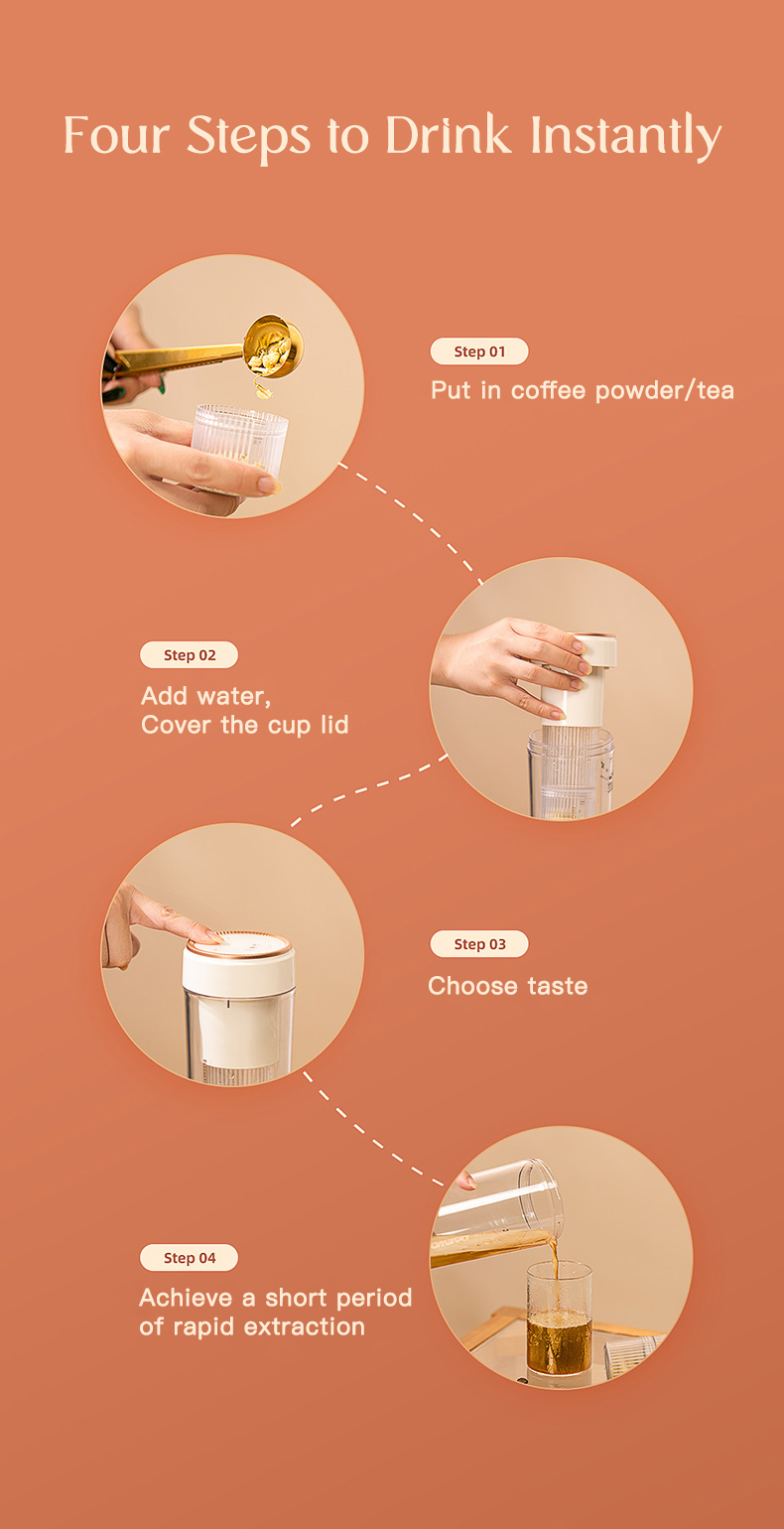 Four Steps to Drink Instantly

Step 01
Put in coffee powder/tea

Step 02
Add water,
Cover the cup lid

Step 03
Choose taste

Step 04
Achieve a short period of rapid extraction