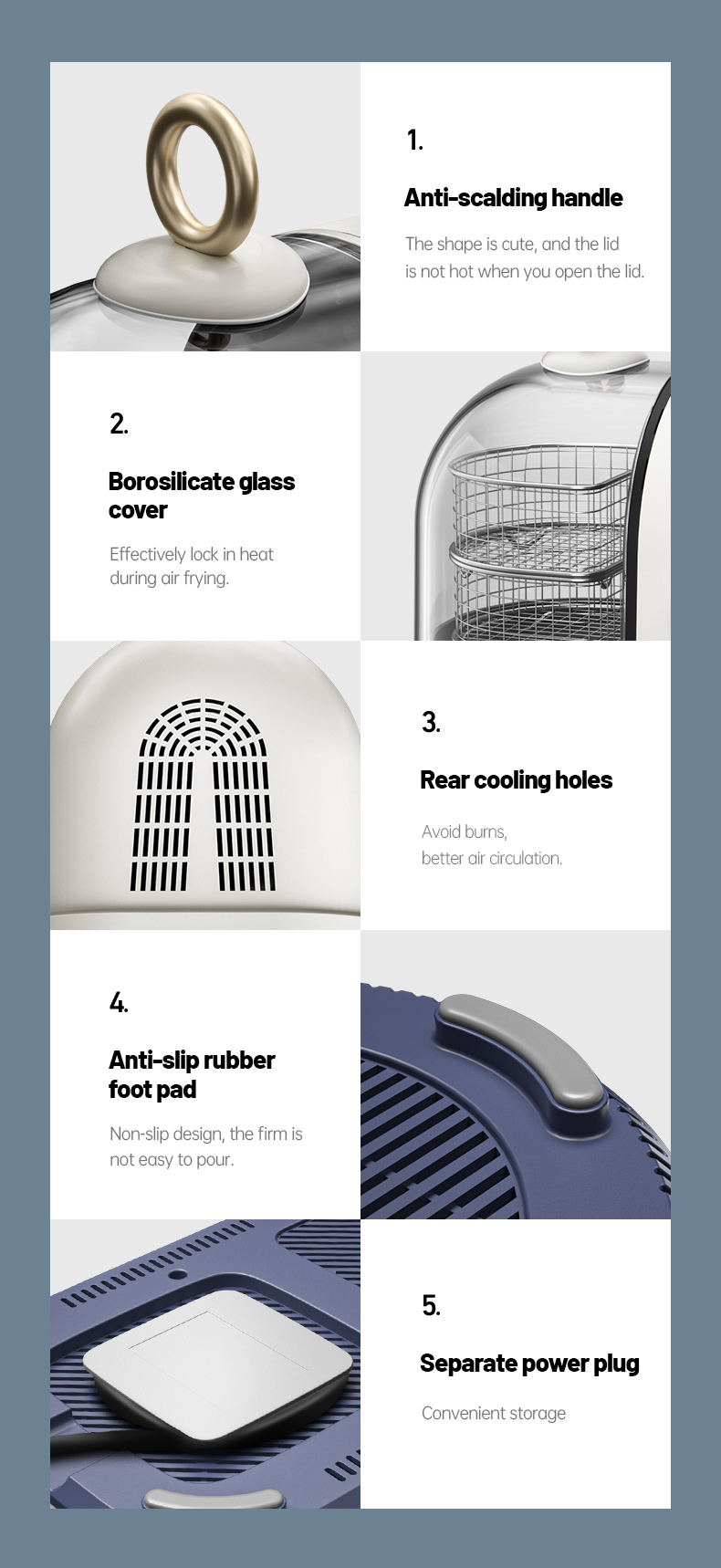 1.

Anti-scalding handle

The shape is cute, and the lid is not hot when you open the lid.

2.

Borosilicate glass cover

Effectively lock in heat during air frying.

3.

Rear cooling holes

Avoid burns, better air circulation.

4.

Anti-slip rubber foot pad

Non-slip design, the firm is not easy to pour.

5.

Separate power plug

Convenient storage