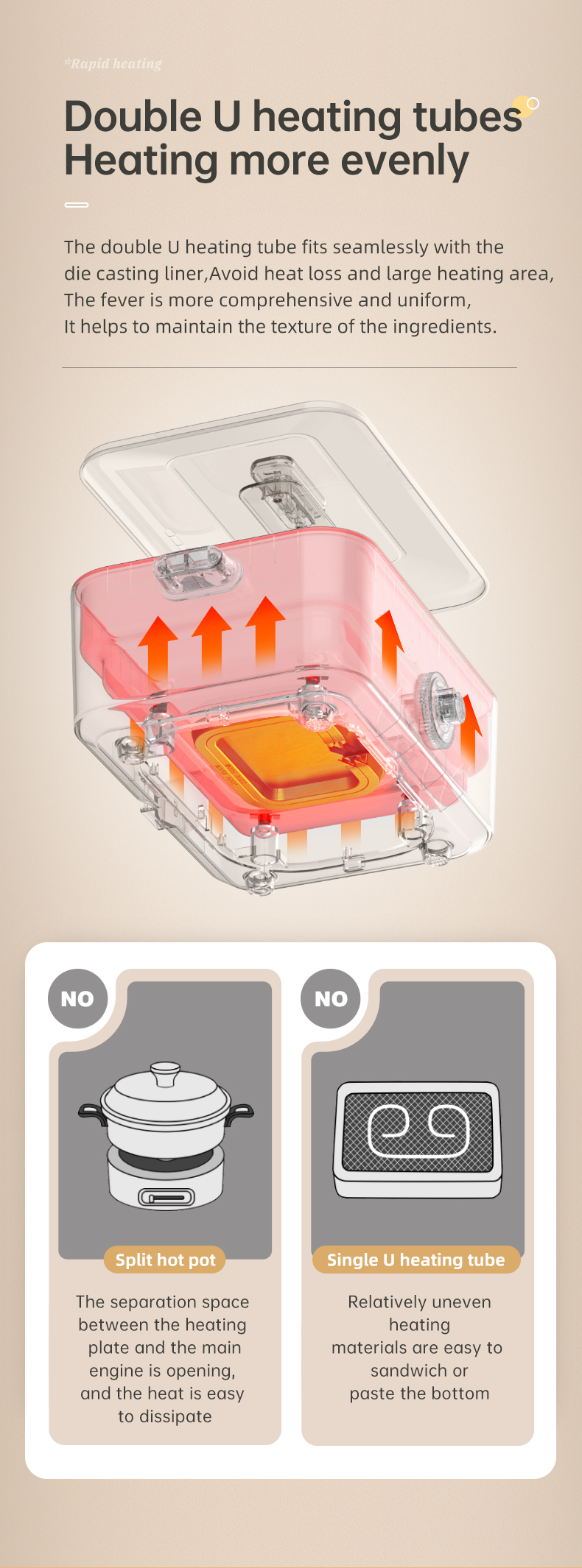 *Rapid heating

Double U heating tubes
Heating more evenly

The double U heating tube fits seamlessly with the die casting liner,Avoid heat loss and large heating area, The fever is more comprehensive and uniform, It helps to maintain the texture of the ingredients.

NO

Split hot pot

The separation space between the heating plate and the main engine is opening, and the heat is easy to dissipate

NO

Single U heating tube

Relatively uneven heating materials are easy to sandwich or paste the bottom