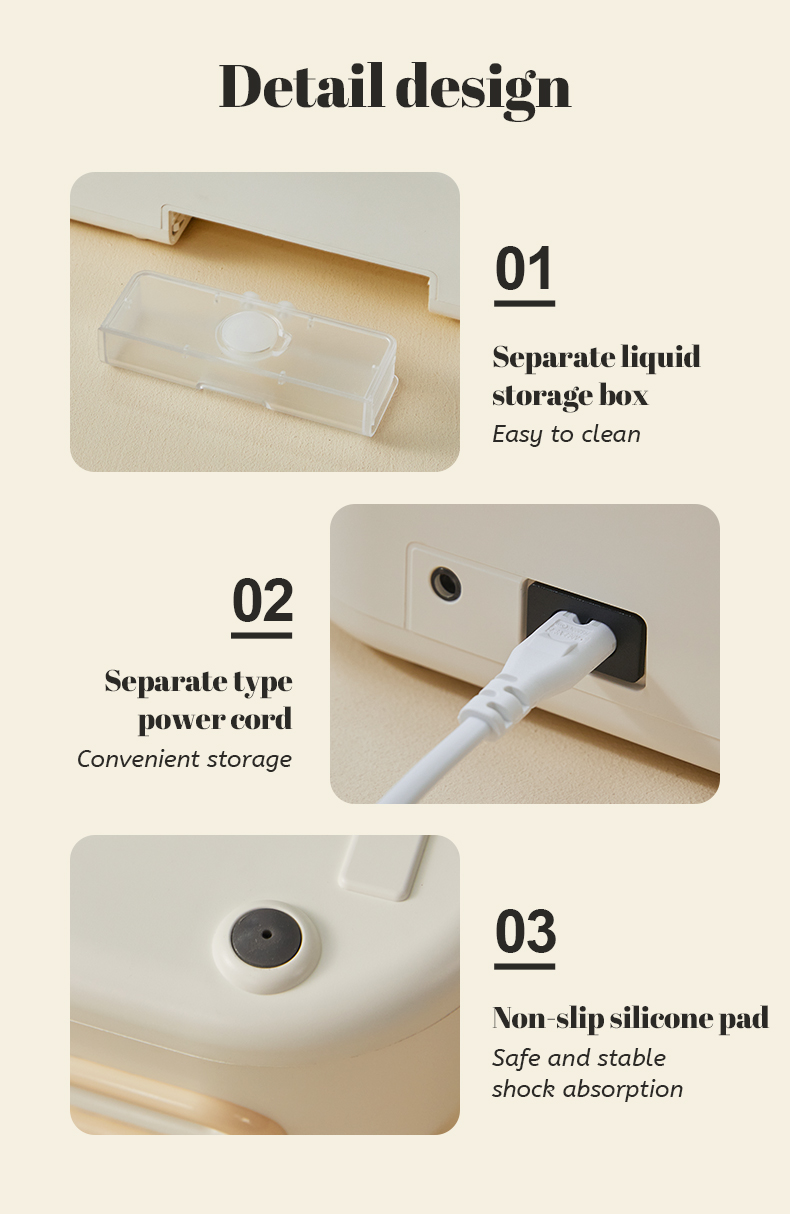 Detail design

01

Separate liquid storage box

Easy to clean

02

Separate type power cord

Convenient storage

03

Non-slip silicone pad

Safe and stable shock absorption