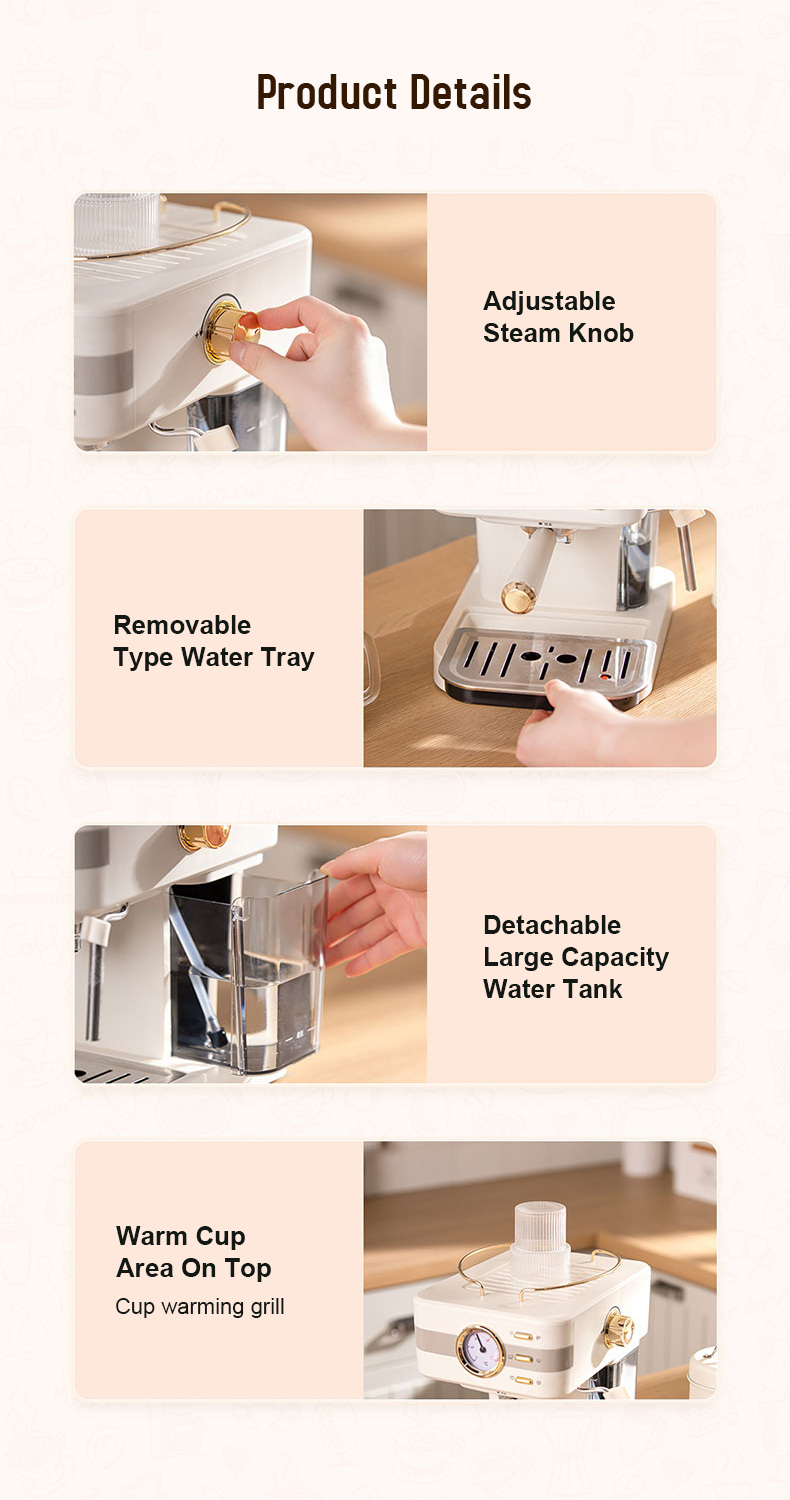 Product Details

Adjustable Steam Knob

Removable Type Water Tray

Detachable Large Capacity Water Tank

Warm Cup Area On Top

Cup warming grill