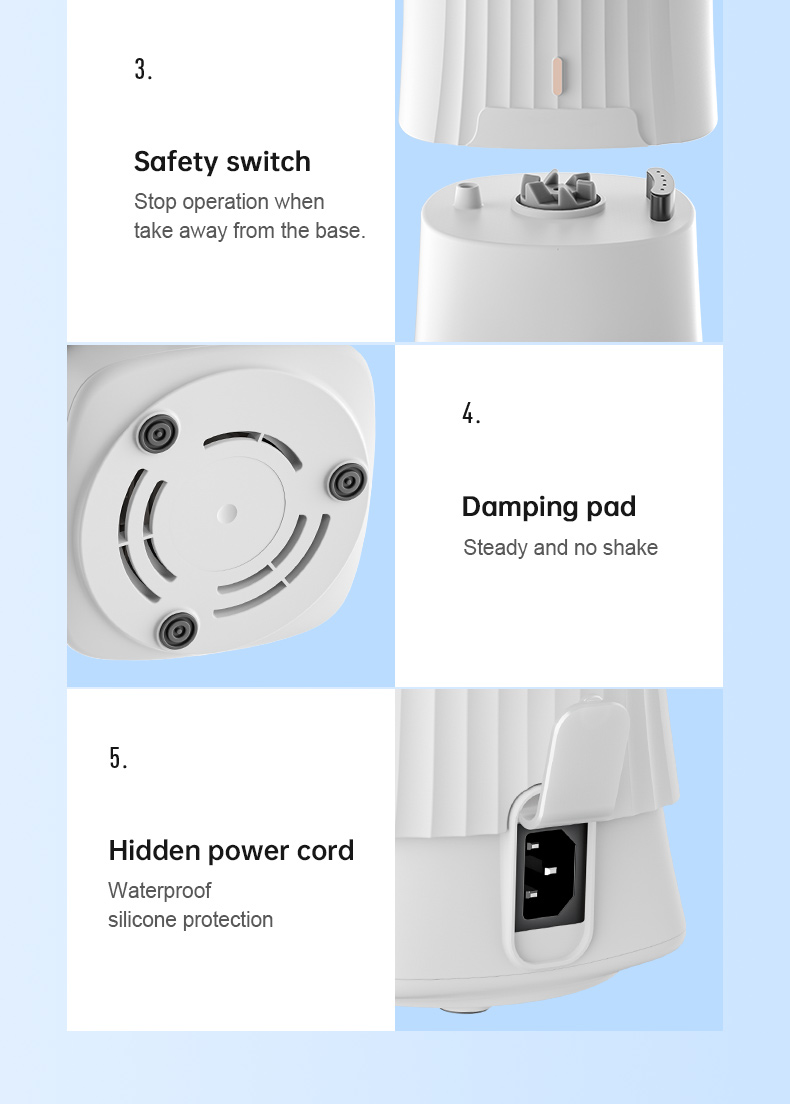 3.

Safety switch

Stop operation when take away from the base.

4.

Damping pad

Steady and no shake

5.

Hidden power cord

Waterproof
silicone protection