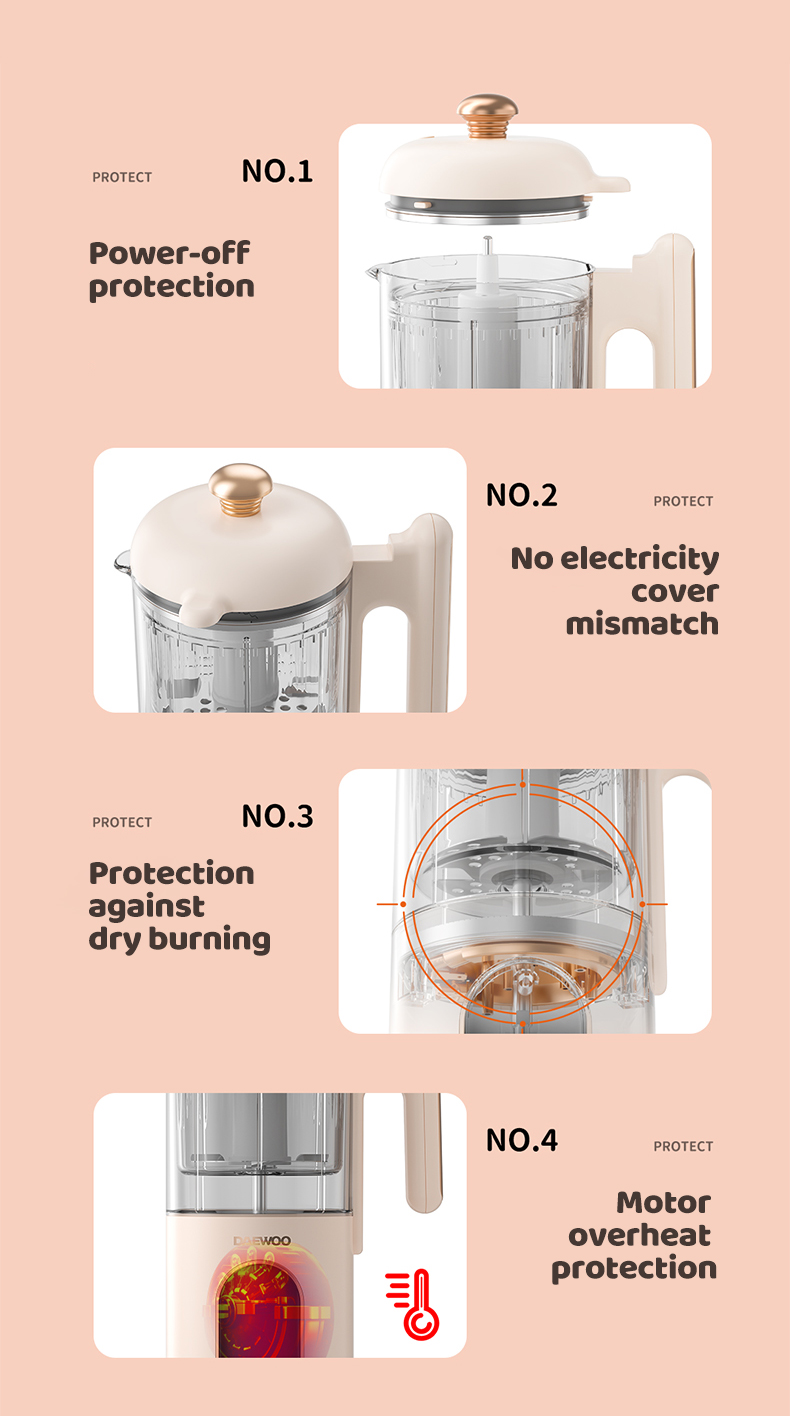 PROTECT NO.1

Power-off protection

NO.2 PROTECT

No electricity cover mismatch

PROTECT NO.3

Protection against dry burning

NO.4 PROTECT

Motor overheat protection

DAEWOO