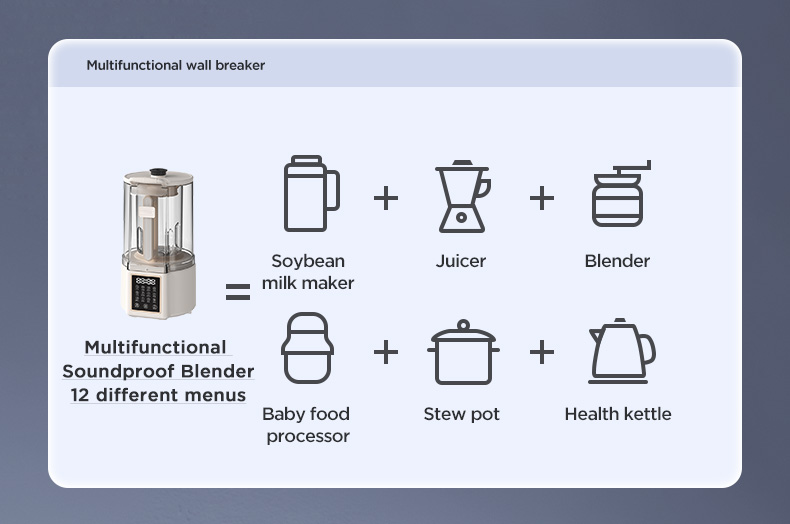 Multifunctional wall breaker

Multifunctional Soundproof Blender 12 different menus

=

Soybean milk maker

+

Juicer

+

Blender

Baby food processor

+

Stew pot

+

Health kettle