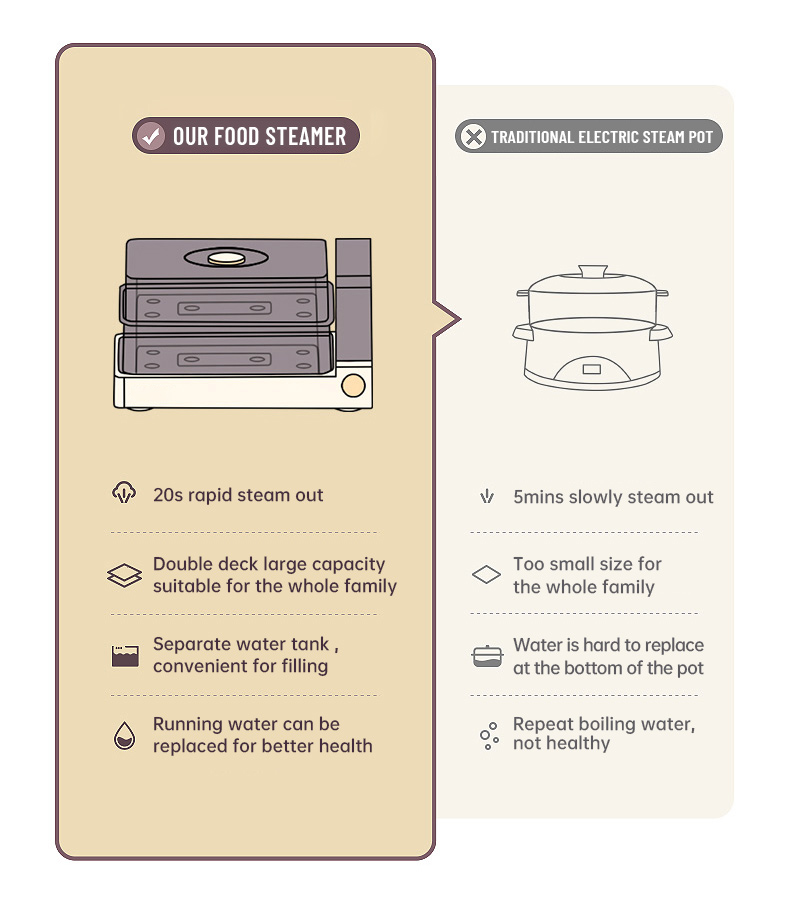 OUR FOOD STEAMER

20s rapid steam out

Double deck large capacity suitable for the whole family

Separate water tank , convenient for filling

Running water can be replaced for better health

TRADITIONAL ELECTRIC STEAM POT

5mins slowly steam out

Too small size for the whole family

Water is hard to replace at the bottom of the pot

Repeat boiling water, not healthy