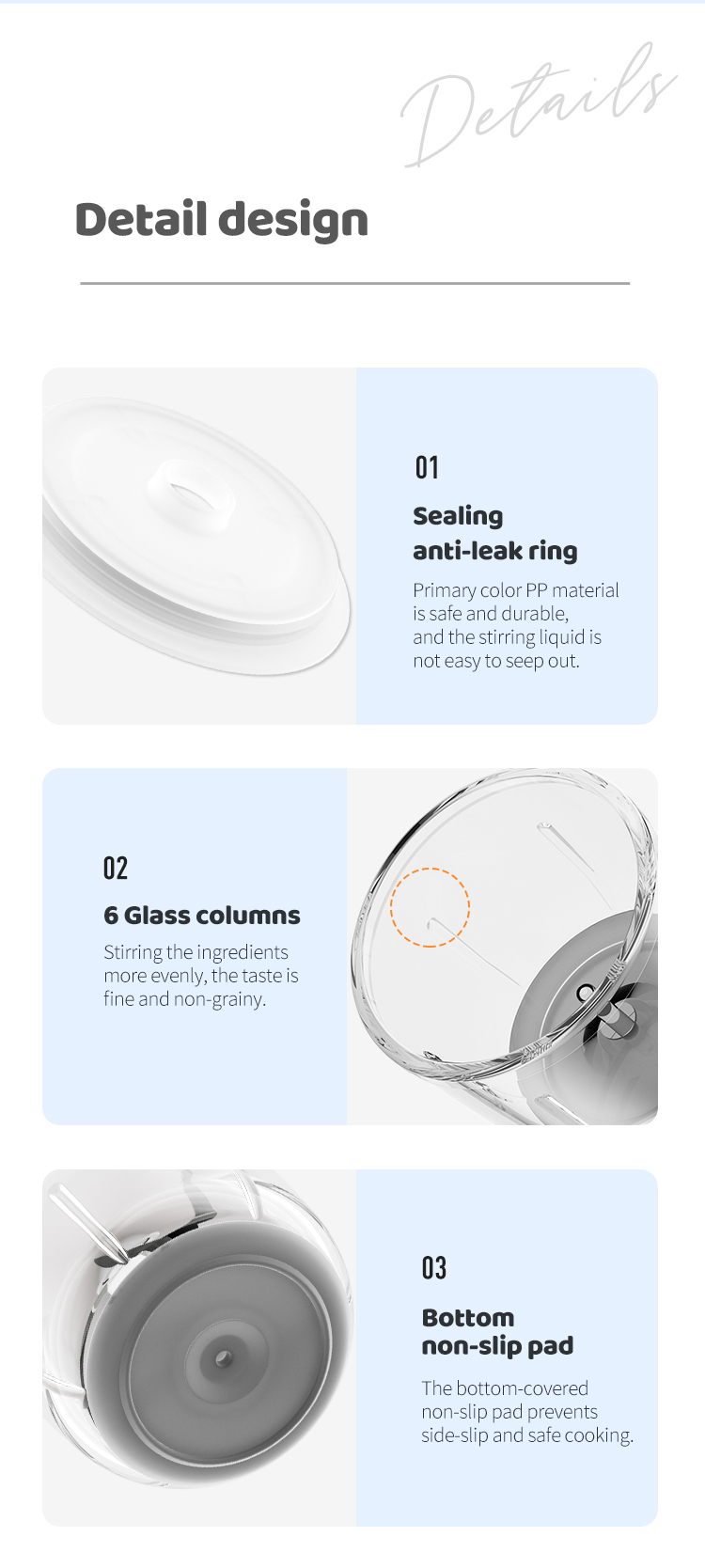 Details

Detail design

01

Sealing anti-leak ring

Primary color PP material is safe and durable, and the stirring liquid is not easy to seep out.

02

6 Glass columns

Stirring the ingredients more evenly, the taste is fine and non-grainy.

03

Bottom non-slip pad

The bottom-covered non-slip pad prevents side-slip and safe cooking.