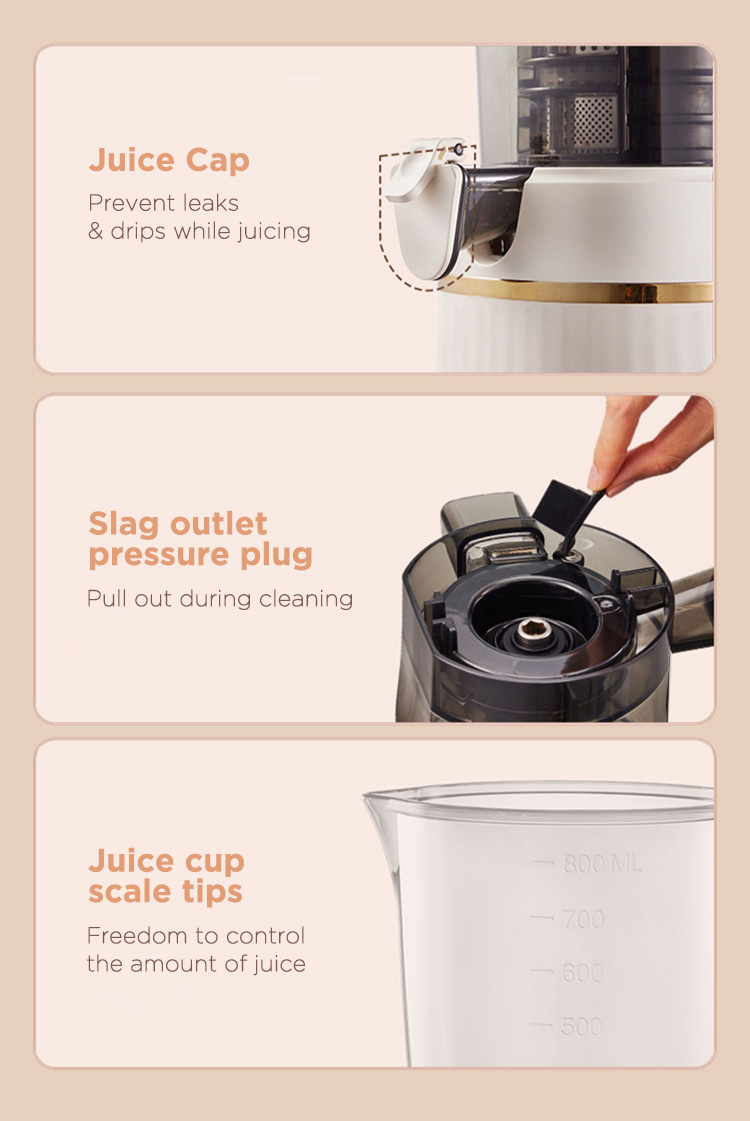 Juice Cap
Prevent leaks & drips while juicing

Slag outlet pressure plug
Pull out during cleaning

Juice cup scale tips
Freedom to control the amount of juice

800 ML
700
600
500