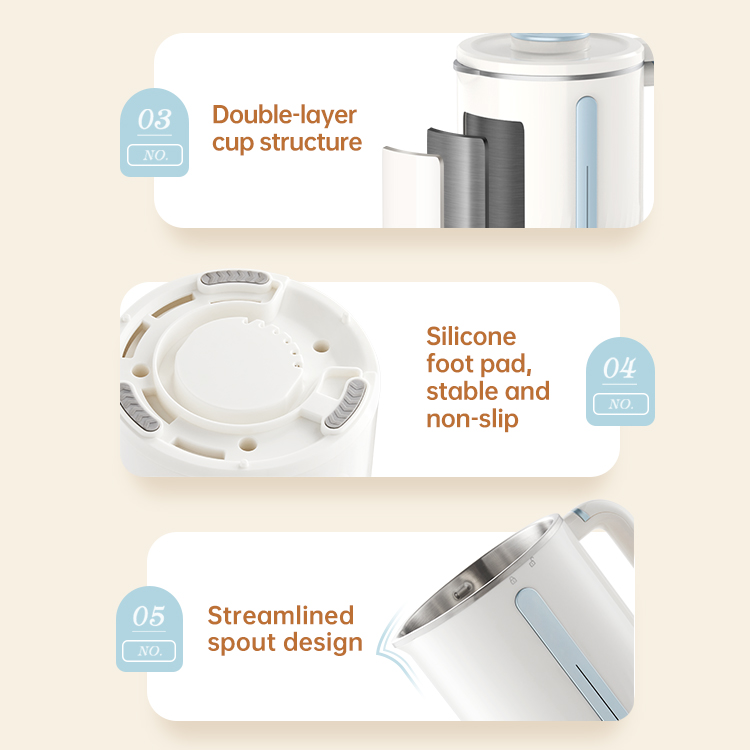 03
NO.
Double-layer cup structure

Silicone foot pad, stable and non-slip
04
NO.

05
NO.
Streamlined spout design