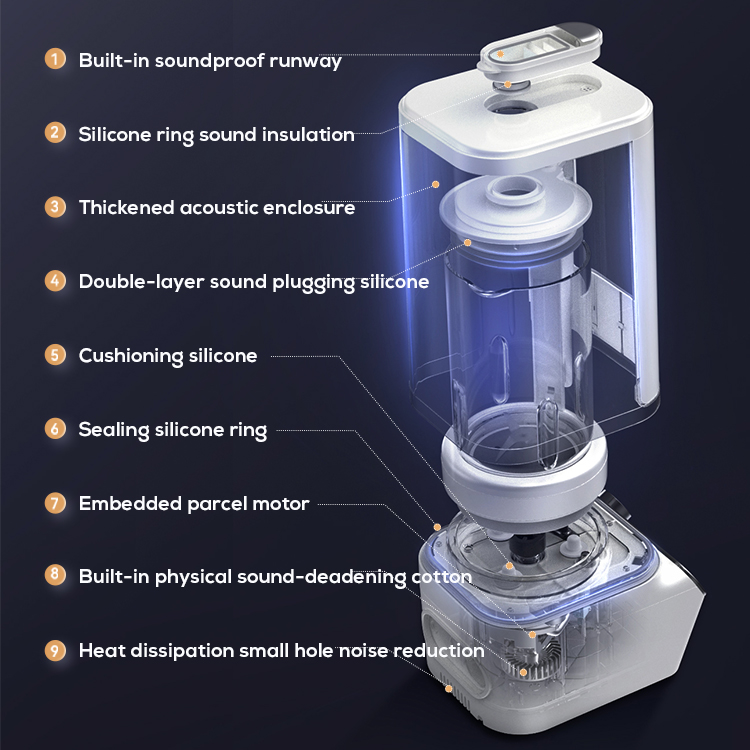 1 Built-in soundproof runway

2 Silicone ring sound insulation

3 Thickened acoustic enclosure

4 Double-layer sound plugging silicone

5 Cushioning silicone

6 Sealing silicone ring

7 Embedded parcel motor

8 Built-in physical sound-deadening cotton

9 Heat dissipation small hole noise reduction