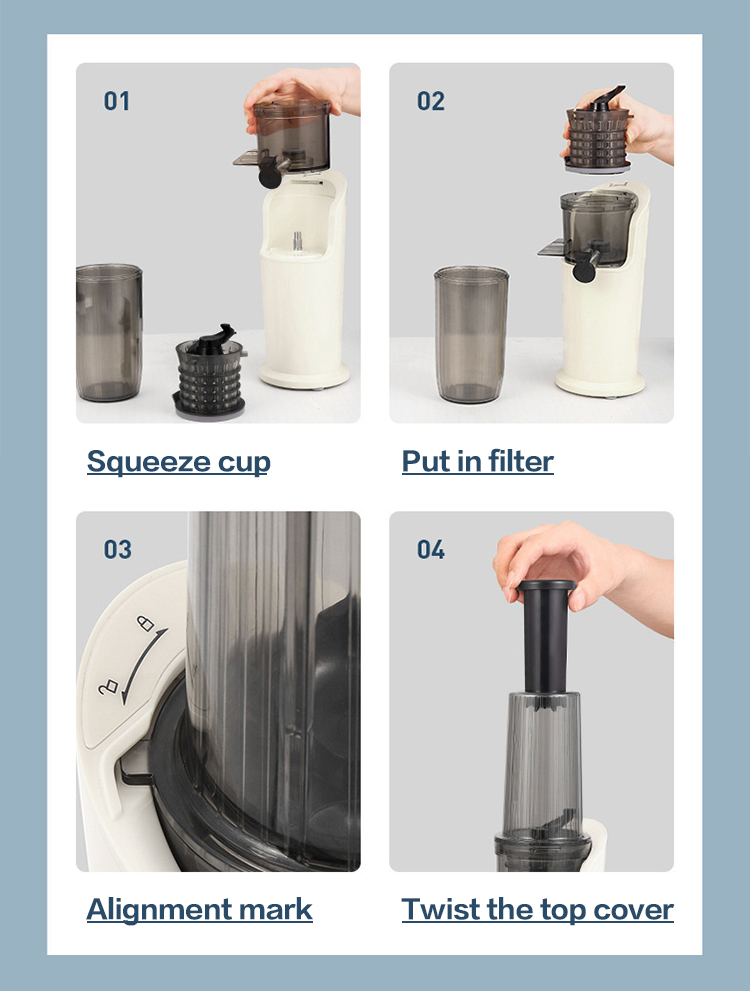 01

Squeeze cup

02

Put in filter

03

Alignment mark

04

Twist the top cover